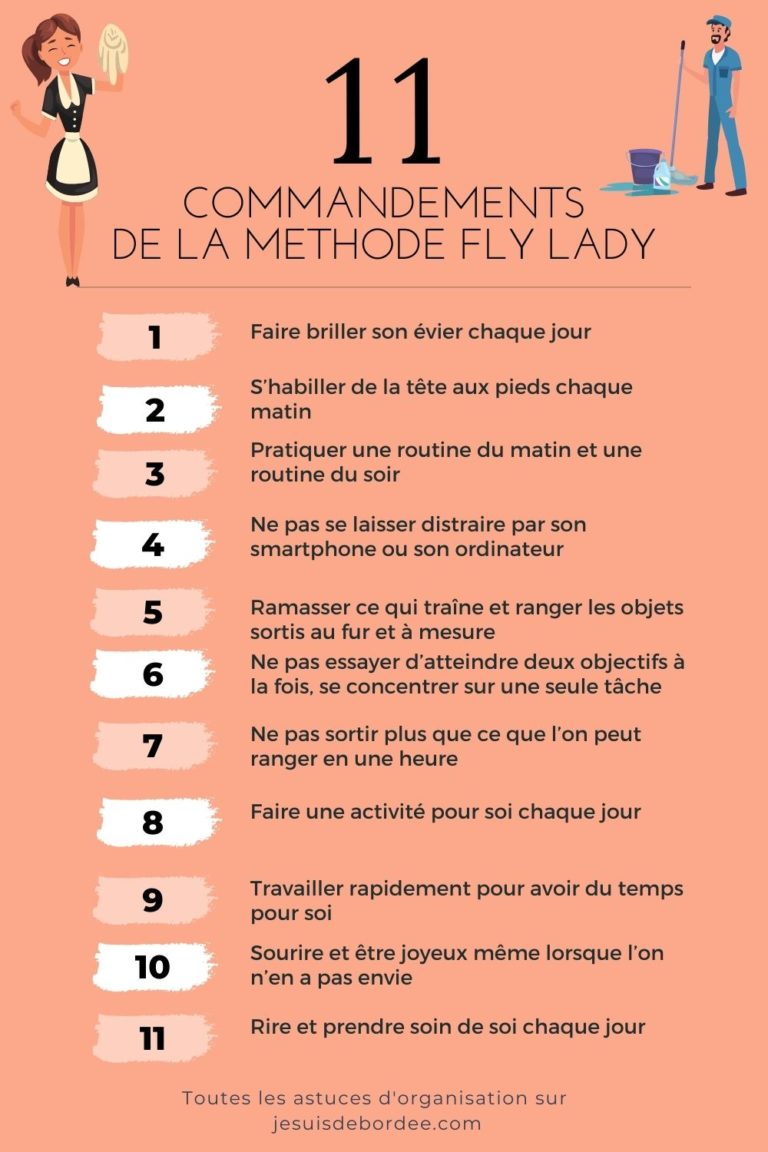 11
COMMANDEMENTS
DE LA METHODE FLY LADY

1 Faire briller son évier chaque jour

2 S'habiller de la tête aux pieds chaque matin

3 Pratiquer une routine du matin et une routine du soir

4 Ne pas se laisser distraire par son smartphone ou son ordinateur

5 Ramasser ce qui traîne et ranger les objets sortis au fur et à mesure

6 Ne pas essayer d'atteindre deux objectifs à la fois, se concentrer sur une seule tâche

7 Ne pas sortir plus que ce que l'on peut ranger en une heure

8 Faire une activité pour soi chaque jour

9 Travailler rapidement pour avoir du temps pour soi

10 Sourire et être joyeux même lorsque l'on n'en a pas envie

11 Rire et prendre soin de soi chaque jour

Toutes les astuces d'organisation sur jesuisdebordee.com